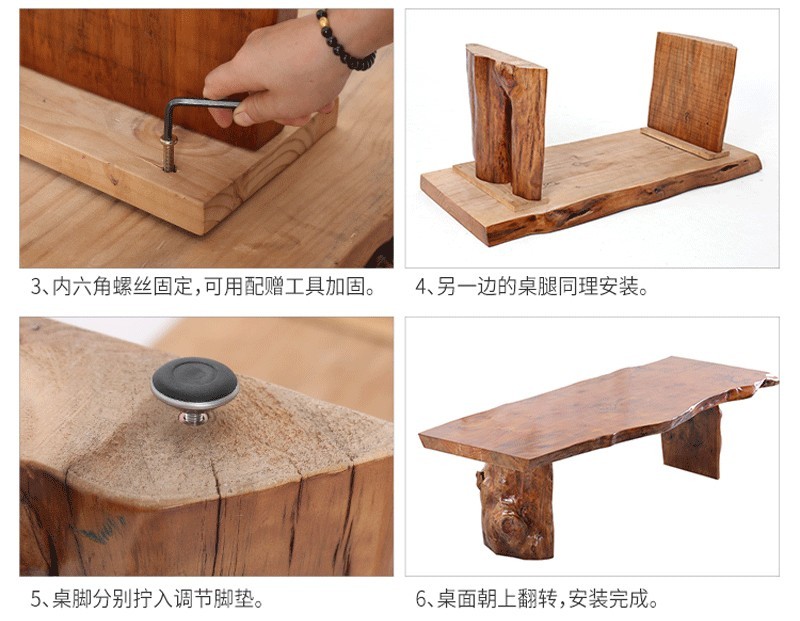 3、内六角螺丝固定，可用配赠工具加固。

4、另一边的桌腿同理安装。

5、桌脚分别拧入调节脚垫。

6、桌面朝上翻转，安装完成。