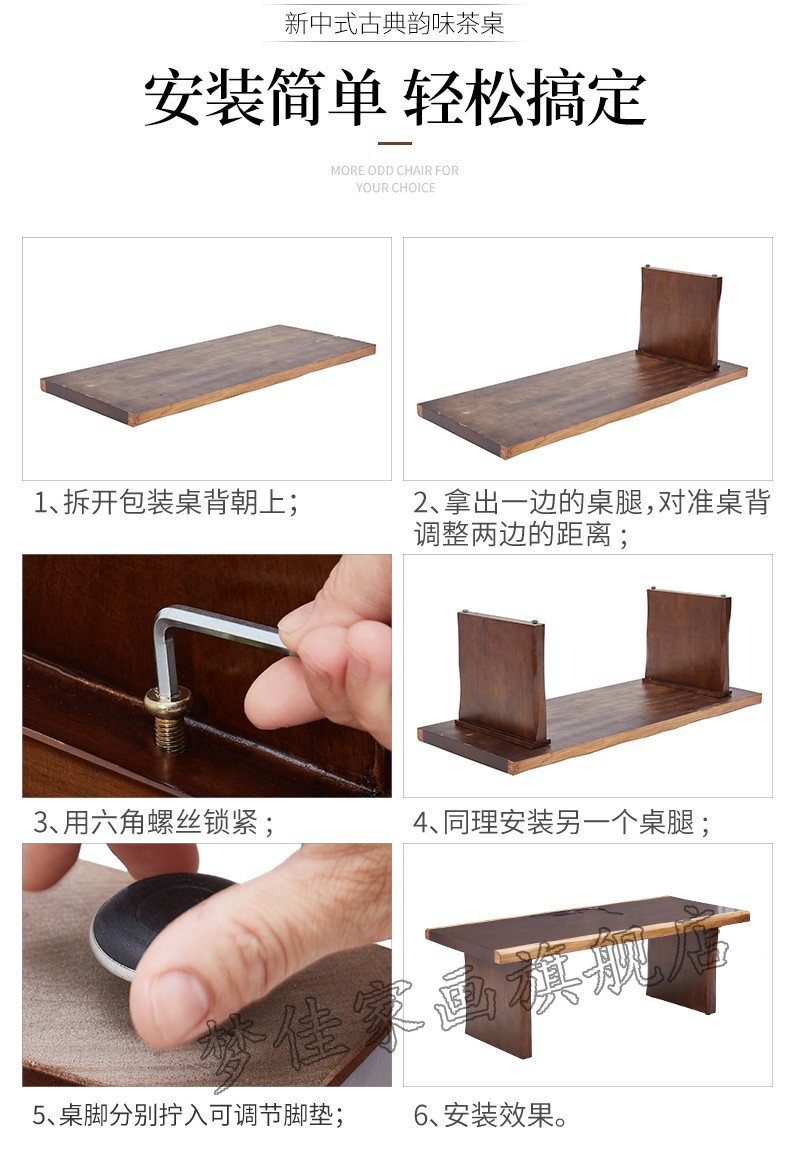 新中式古典韵味茶桌

安装简单 轻松搞定

MORE ODD CHAIR FOR YOUR CHOICE

1、拆开包装桌背朝上；

2、拿出一边的桌腿，对准桌背调整两边的距离；

3、用六角螺丝锁紧；

4、同理安装另一个桌腿；

5、桌脚分别拧入可调节脚垫；

6、安装效果。

梦佳家画旗舰店