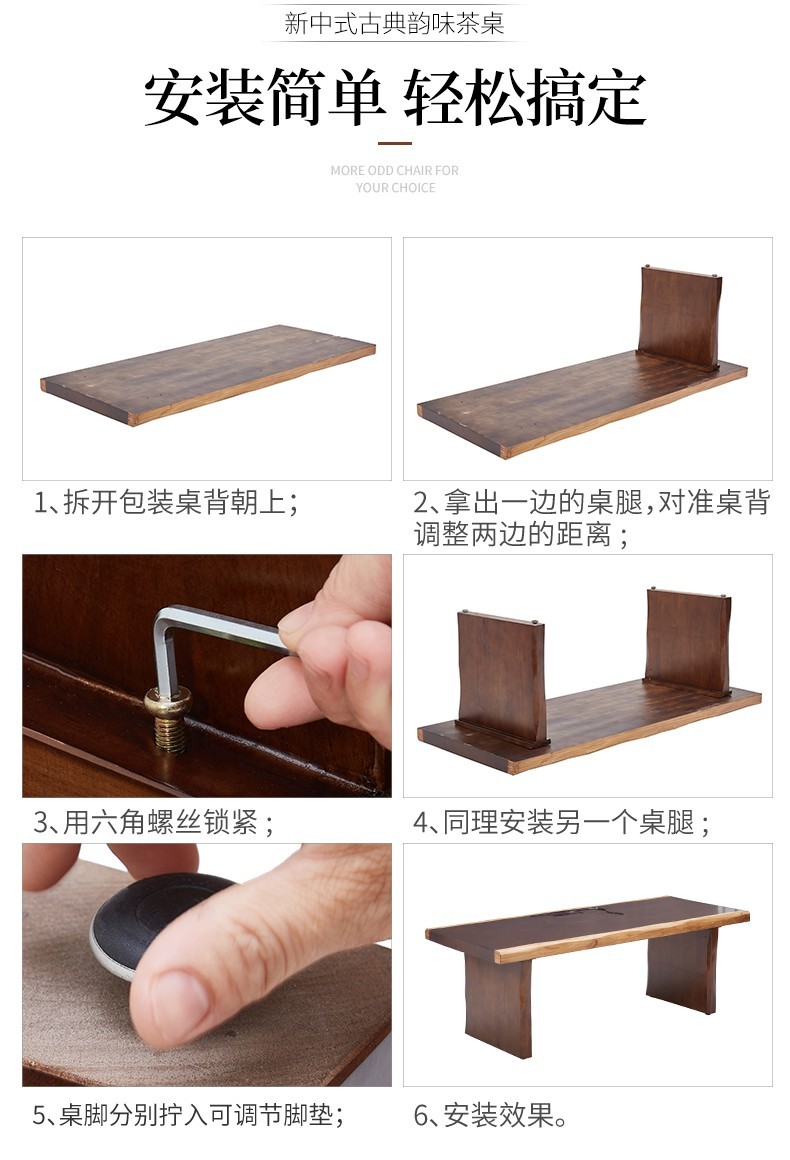 新中式古典韵味茶桌

安装简单 轻松搞定

MORE ODD CHAIR FOR YOUR CHOICE

1、拆开包装桌背朝上；

2、拿出一边的桌腿，对准桌背调整两边的距离；

3、用六角螺丝锁紧；

4、同理安装另一个桌腿；

5、桌脚分别拧入可调节脚垫；

6、安装效果。