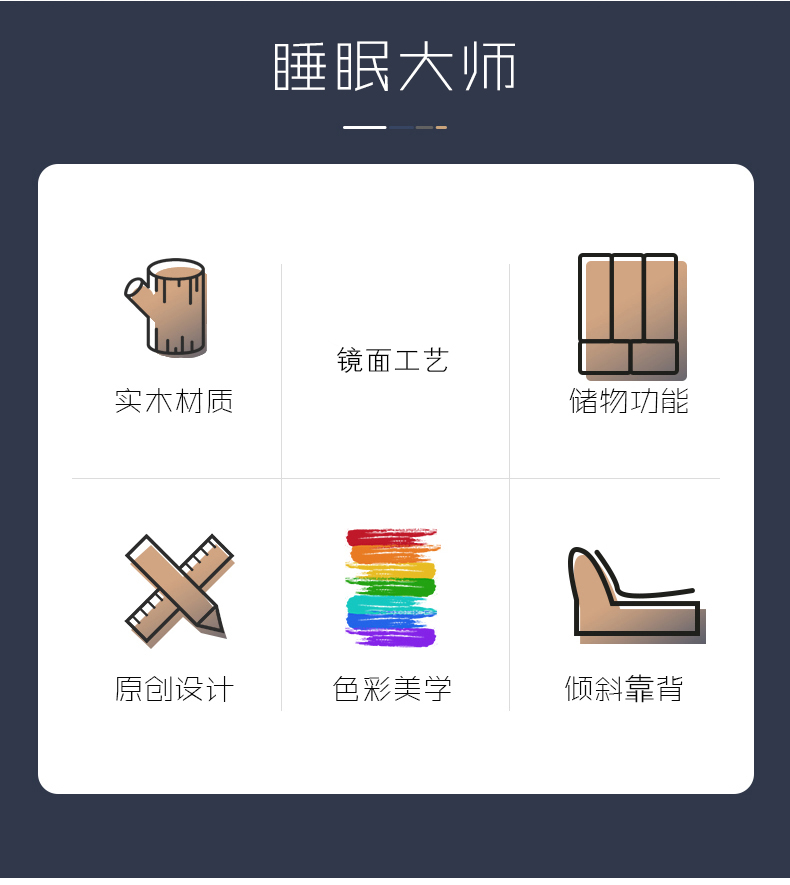 睡眠大师

实木材质

镜面工艺

储物功能

原创设计

色彩美学

倾斜靠背