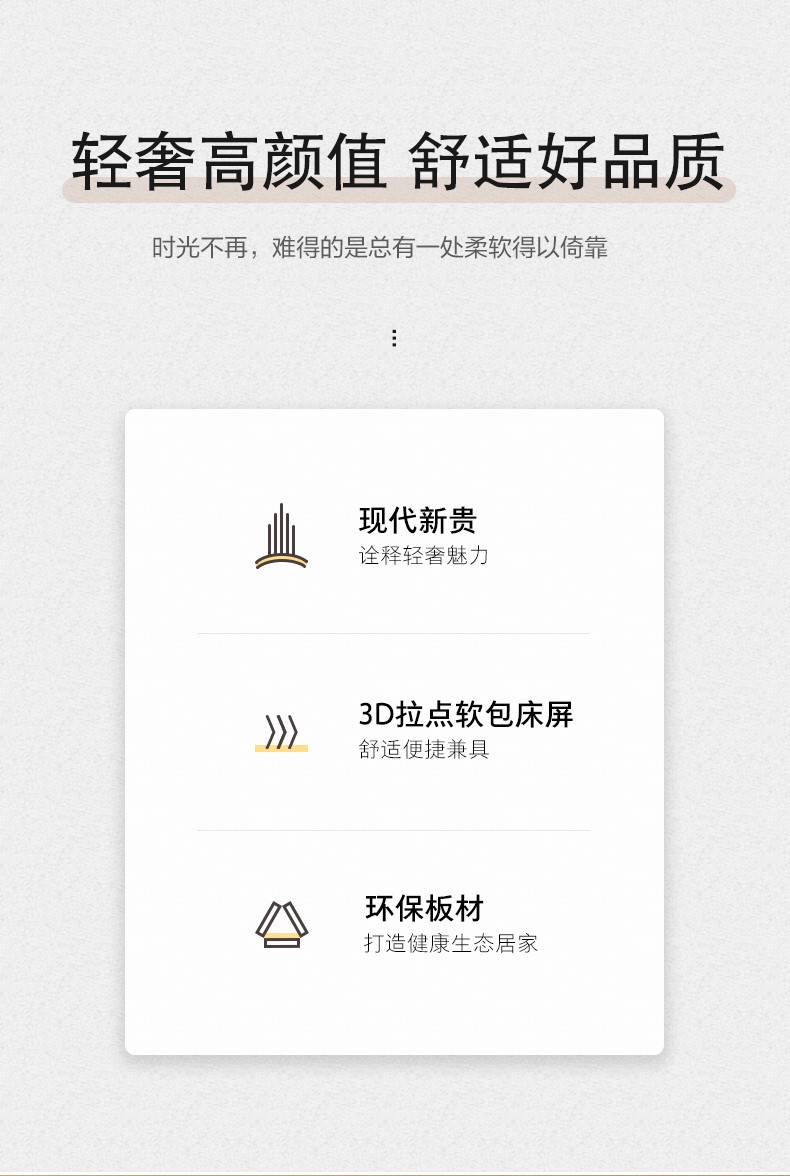 轻奢高颜值 舒适好品质

时光不再，难得的是总有一处柔软得以倚靠

现代新贵
诠释轻奢魅力

3D拉点软包床屏
舒适便捷兼具

环保板材
打造健康生态居家