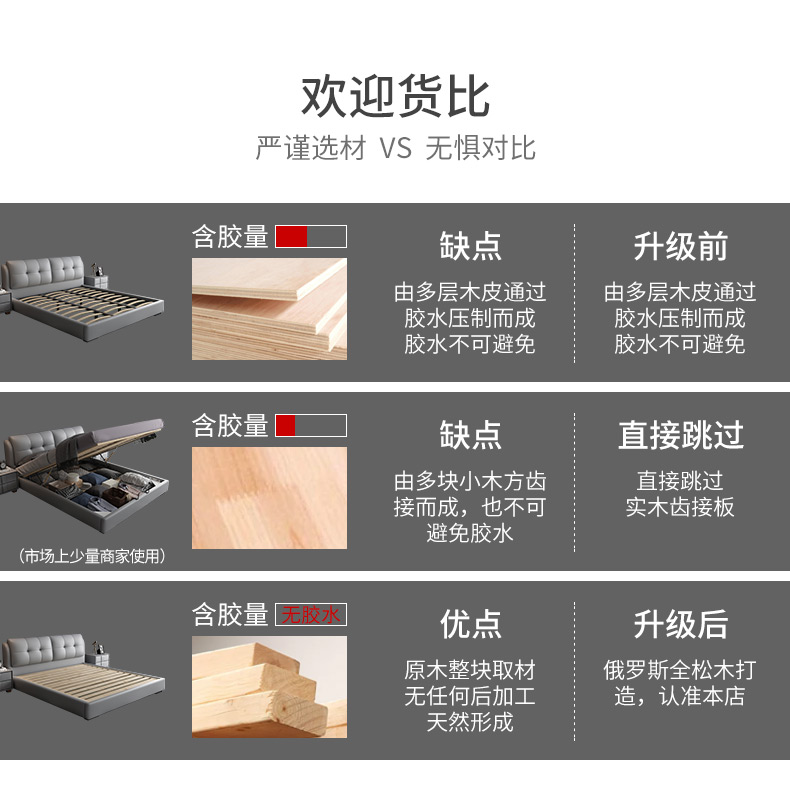 欢迎货比

严谨选材 VS 无惧对比

含胶量

缺点

由多层木皮通过胶水压制而成胶水不可避免

升级前

由多层木皮通过胶水压制而成胶水不可避免

含胶量

（市场上少量商家使用）

缺点

由多块小木方齿接而成，也不可避免胶水

直接跳过

直接跳过实木齿接板

含胶量 无胶水

优点

原木整块取材无任何后加工天然形成

升级后

俄罗斯全松木打造，认准本店