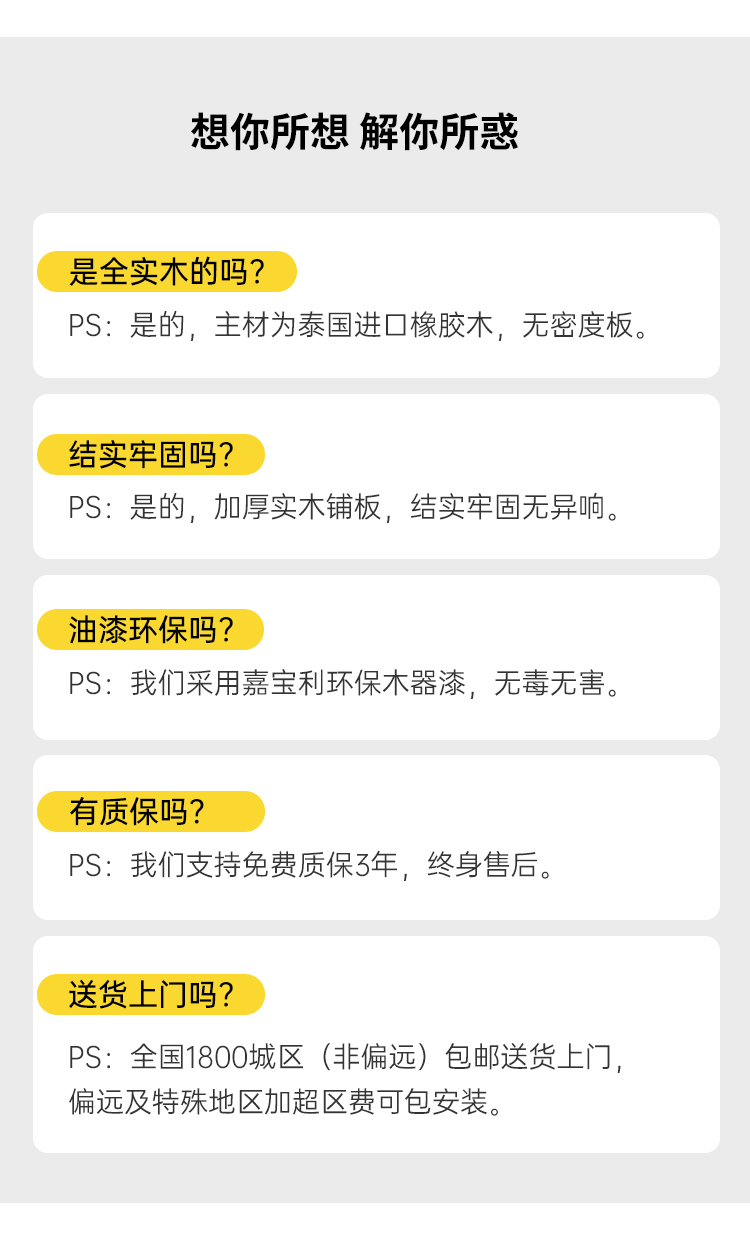 想你所想 解你所惑

是全实木的吗？

PS：是的，主材为泰国进口橡胶木，无密度板。

结实牢固吗？

PS：是的，加厚实木铺板，结实牢固无异响。

油漆环保吗？

PS：我们采用嘉宝利环保木器漆，无毒无害。

有质保吗？

PS：我们支持免费质保3年，终身售后。

送货上门吗？

PS：全国1800城区（非偏远）包邮送货上门，偏远及特殊地区加超区费可包安装。